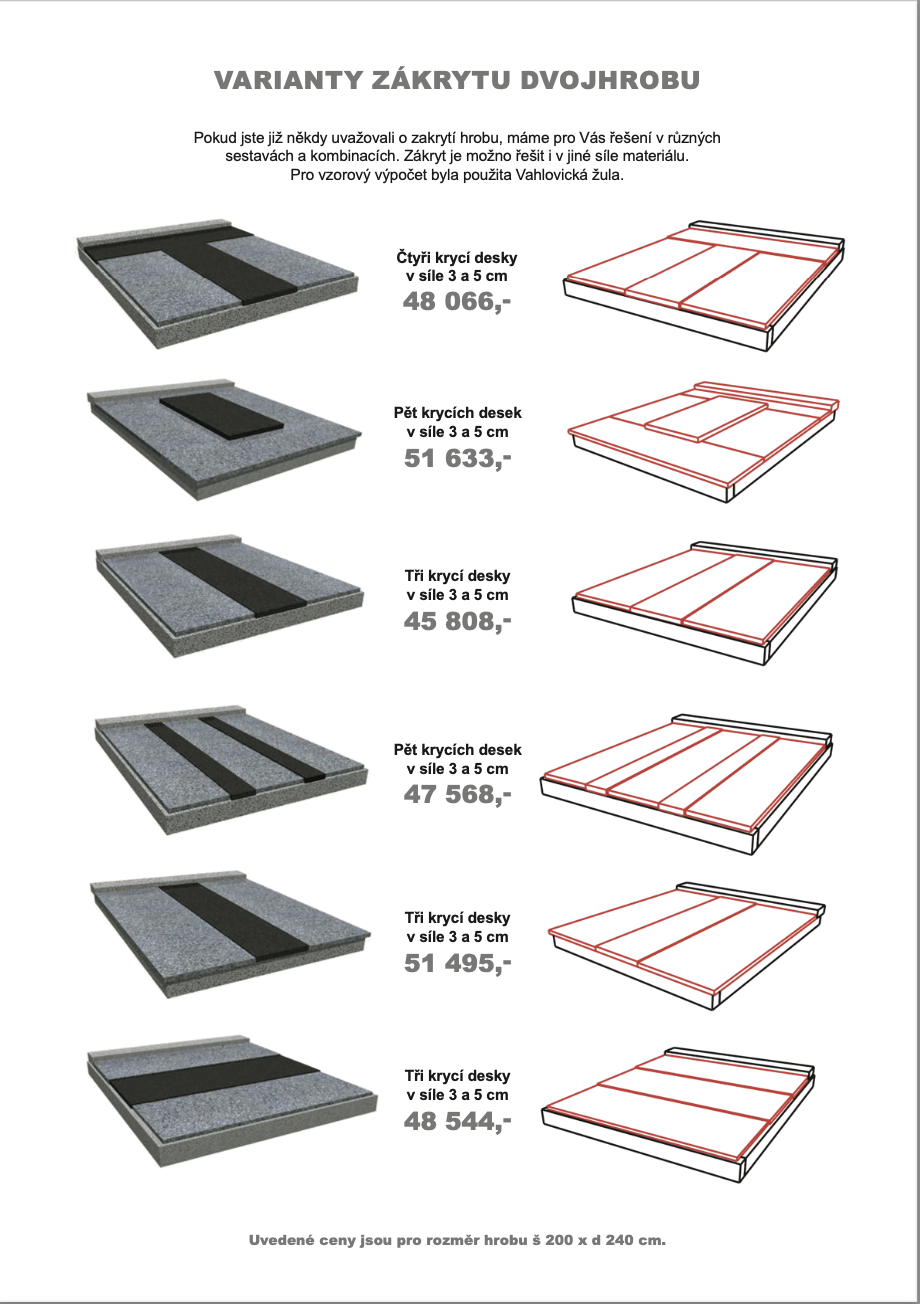 VARIANTY ZÁKRYTU DVOJHROBU

Pokud jste již někdy uvažovali o zakrytí hrobu, máme pro Vás řešení v různých sestavách a kombinacích. Zákryt je možno řešit i v jiné síle materiálu. Pro vzorový výpočet byla použita Vahlovická žula.

Čtyři krycí desky
v síle 3 a 5 cm
48 066,-

Pět krycích desek
v síle 3 a 5 cm
51 633,-

Tři krycí desky
v síle 3 a 5 cm
45 808,-

Pět krycích desek
v síle 3 a 5 cm
47 568,-

Tři krycí desky
v síle 3 a 5 cm
51 495,-

Tři krycí desky
v síle 3 a 5 cm
48 544,-

Uvedené ceny jsou pro rozměr hrobu š 200 x d 240 cm.